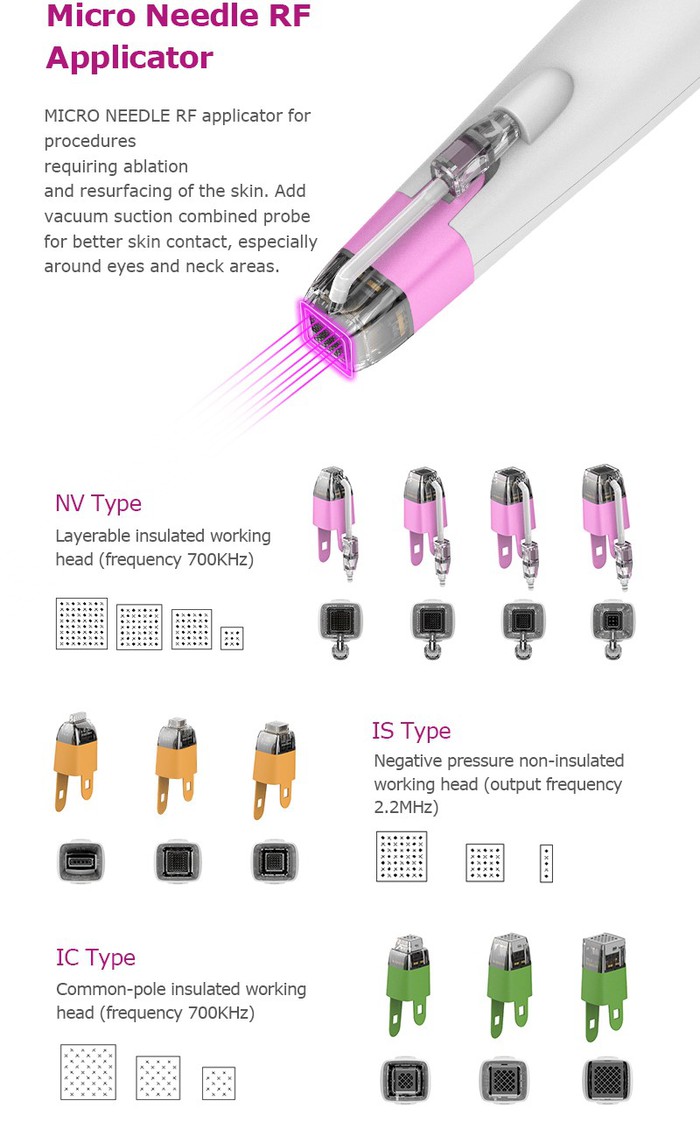 Micro Needle RF Applicator

MICRO NEEDLE RF applicator for procedures
requiring ablation
and resurfacing of the skin. Add vacuum suction combined probe for better skin contact, especially around eyes and neck areas.

NV Type

Layerable insulated working head (frequency 700KHz)

IS Type

Negative pressure non-insulated working head (output frequency 2.2MHz)

IC Type

Common-pole insulated working head (frequency 700KHz)